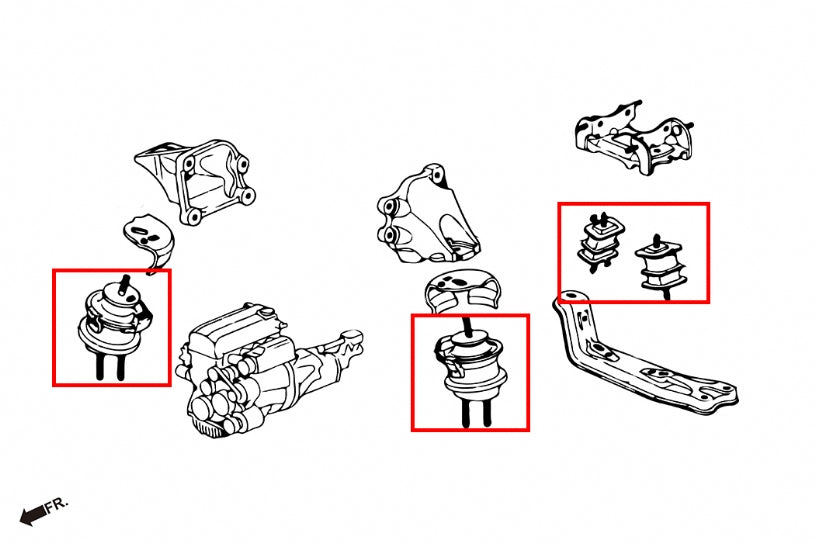 FR.