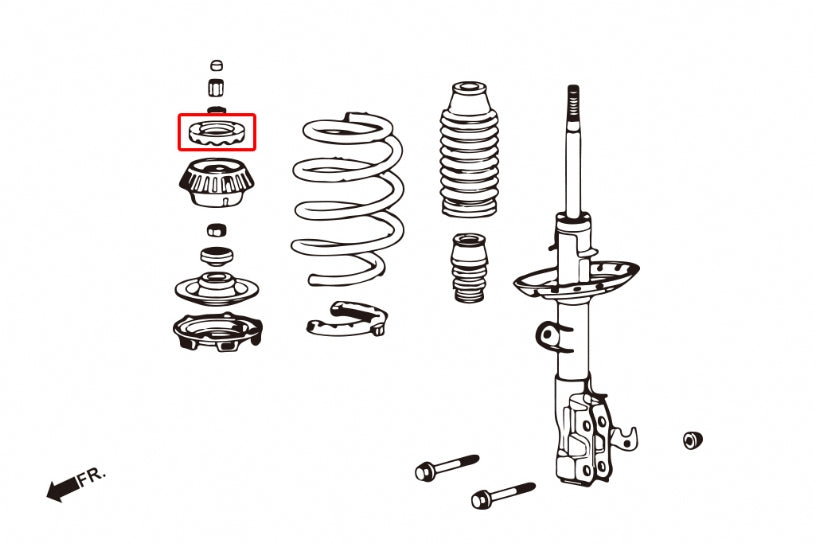 FR.