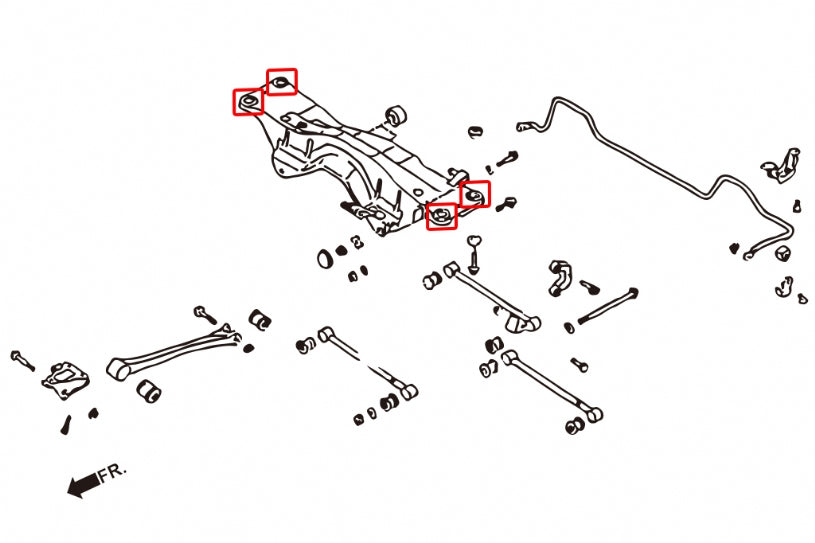 FR.