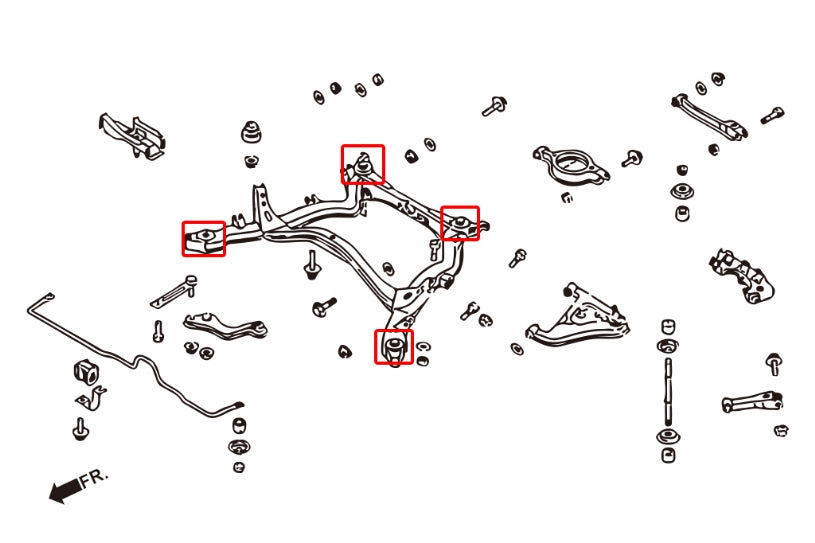 FR.