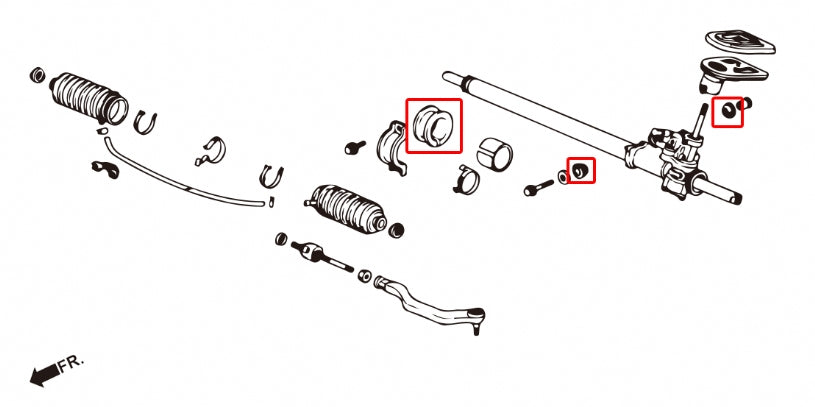 FR.